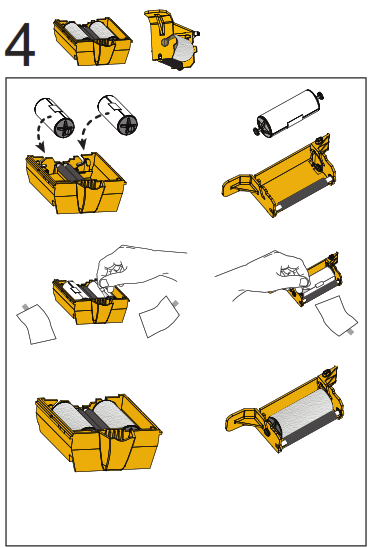 4