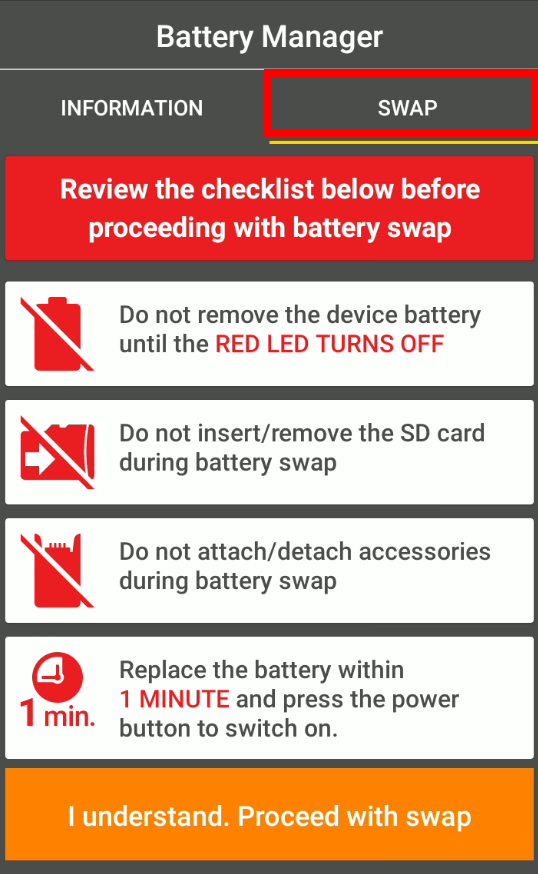 Battery Manager

INFORMATION

SWAP

Review the checklist below before proceeding with battery swap

Do not remove the device battery until the RED LED TURNS OFF

Do not insert/remove the SD card during battery swap

Do not attach/detach accessories during battery swap

1 min.

Replace the battery within 1 MINUTE and press the power button to switch on.

I understand. Proceed with swap