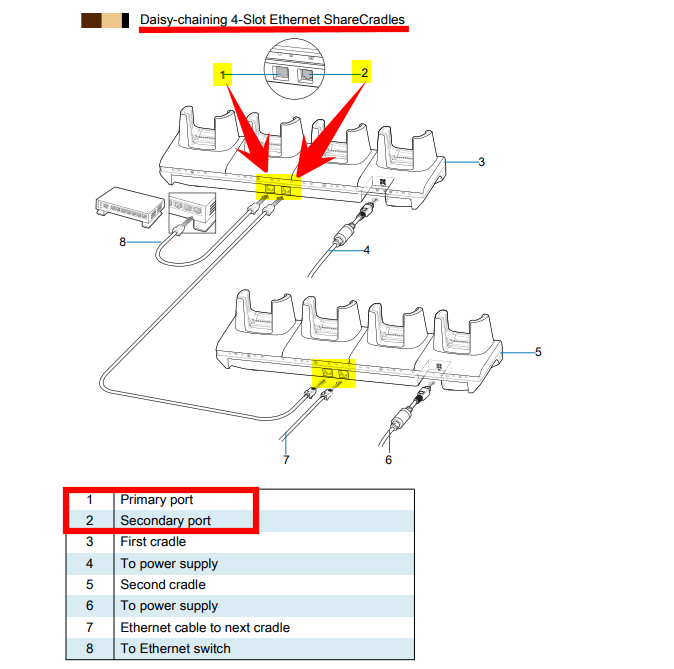 Daisy-chaining 4-Slot Ethernet ShareCradles

1
2
3
8
4
5
7
6

| 1 | Primary port |
|---|---|
| 2 | Secondary port |
| 3 | First cradle |
| 4 | To power supply |
| 5 | Second cradle |
| 6 | To power supply |
| 7 | Ethernet cable to next cradle |
| 8 | To Ethernet switch |