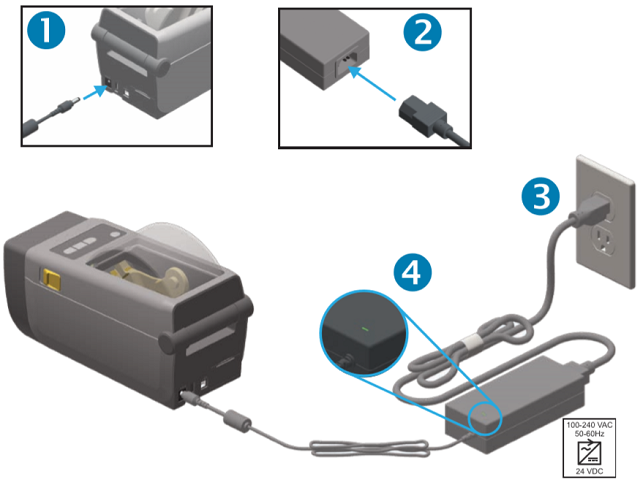 1

2

3

4

100-240 VAC
50-60Hz

24 VDC