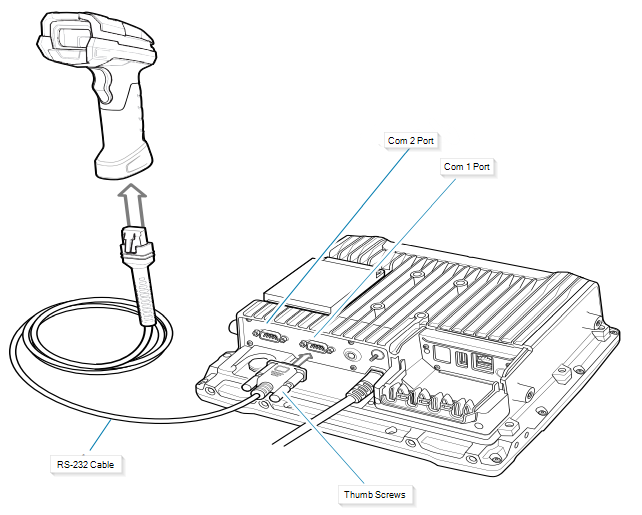 Com 2 Port
Com 1 Port
RS-232 Cable
Thumb Screws