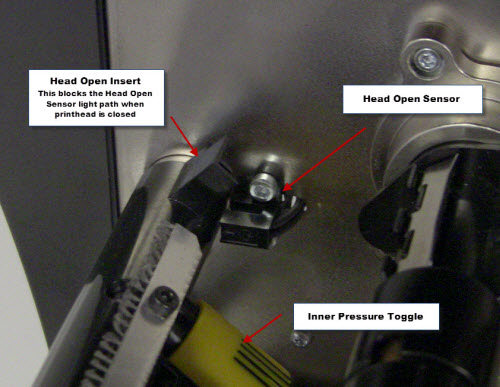 Head Open Insert
This blocks the Head Open Sensor light path when printhead is closed

Head Open Sensor

Inner Pressure Toggle