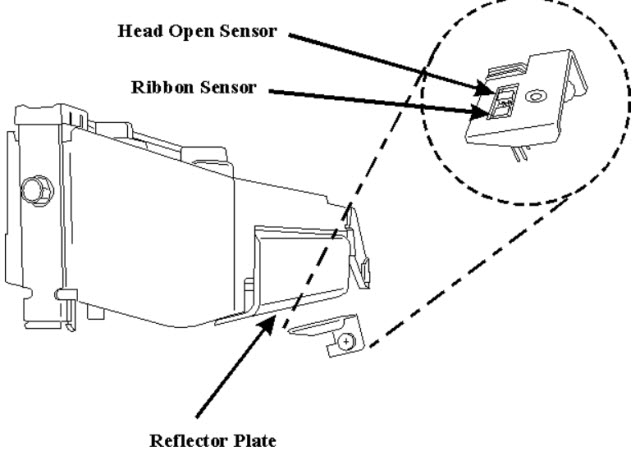 Head Open Sensor

Ribbon Sensor

Reflector Plate