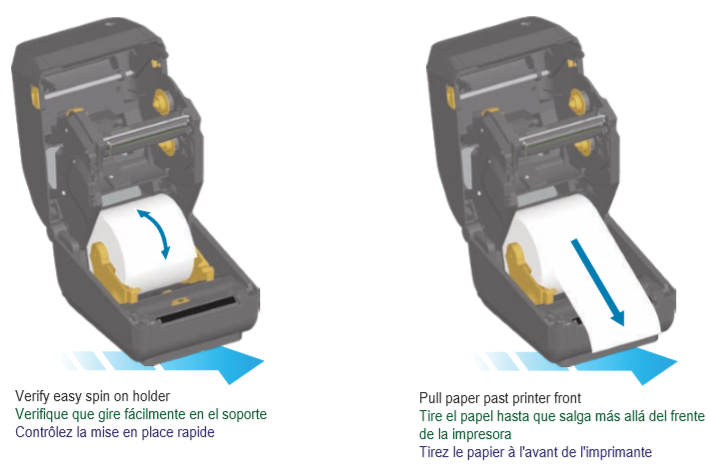 Verify easy spin on holder
Verifique que gire fácilmente en el soporte
Contrôlez la mise en place rapide

Pull paper past printer front
Tire el papel hasta que salga más allá del frente de la impresora
Tirez le papier à l'avant de l'imprimante