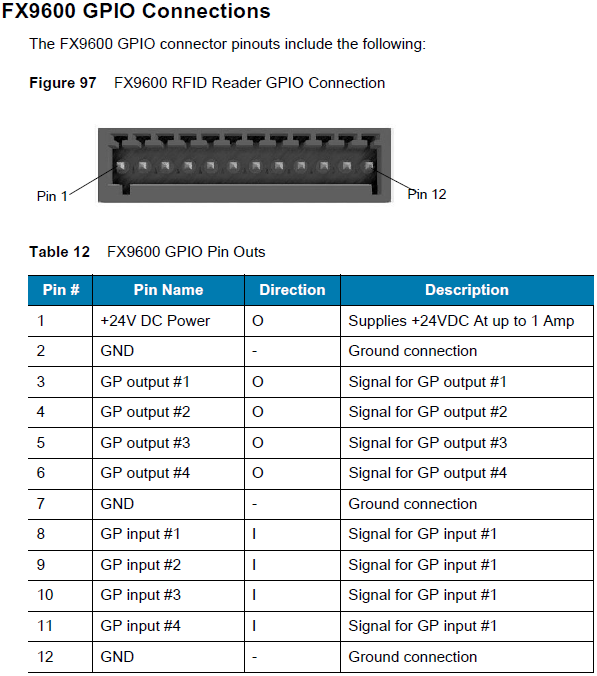 FX9600 GPIO Connections

The FX9600 GPIO connector pinouts include the following:

Figure 97 FX9600 RFID Reader GPIO Connection

Pin 1

Pin 12

Table 12 FX9600 GPIO Pin Outs

| Pin # | Pin Name | Direction | Description |
|---|---|---|---|
| 1 | +24V DC Power | O | Supplies +24VDC At up to 1 Amp |
| 2 | GND | - | Ground connection |
| 3 | GP output #1 | O | Signal for GP output #1 |
| 4 | GP output #2 | O | Signal for GP output #2 |
| 5 | GP output #3 | O | Signal for GP output #3 |
| 6 | GP output #4 | O | Signal for GP output #4 |
| 7 | GND | - | Ground connection |
| 8 | GP input #1 | I | Signal for GP input #1 |
| 9 | GP input #2 | I | Signal for GP input #1 |
| 10 | GP input #3 | I | Signal for GP input #1 |
| 11 | GP input #4 | I | Signal for GP input #1 |
| 12 | GND | - | Ground connection |