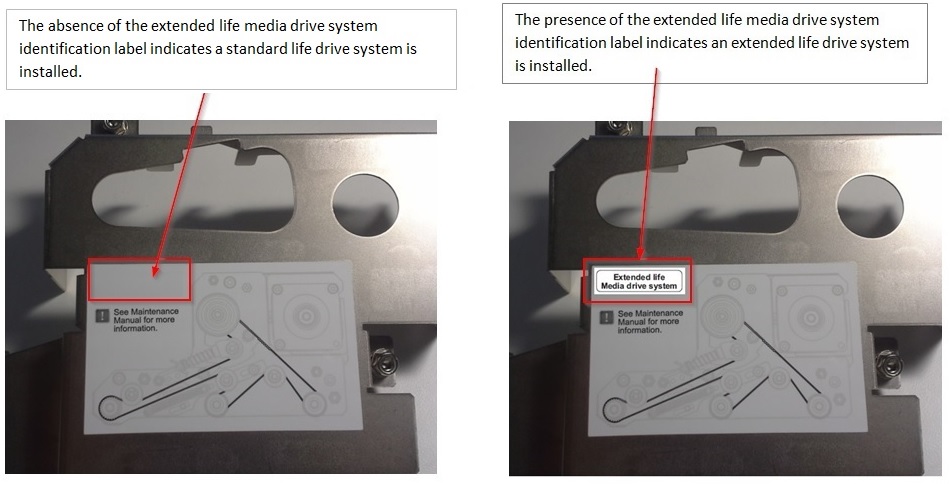 The absence of the extended life media drive system identification label indicates a standard life drive system is installed.

See Maintenance Manual for more information.

The presence of the extended life media drive system identification label indicates an extended life drive system is installed.

Extended life Media drive system

See Maintenance Manual for more information.