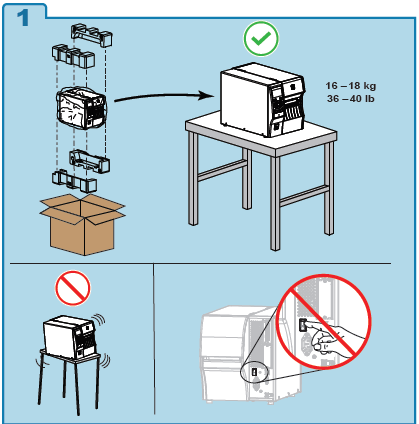 1

16 – 18 kg
36 – 40 lb