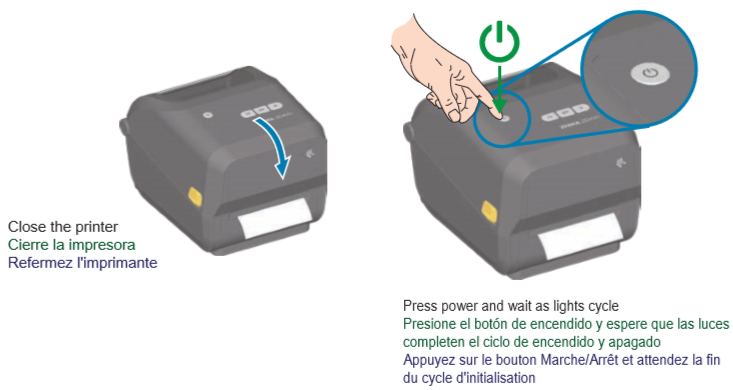 Close the printer
Cierre la impresora
Refermez l'imprimante

Press power and wait as lights cycle
Presione el botón de encendido y espere que las luces completen el ciclo de encendido y apagado
Appuyez sur le bouton Marche/Arrêt et attendez la fin du cycle d'initialisation