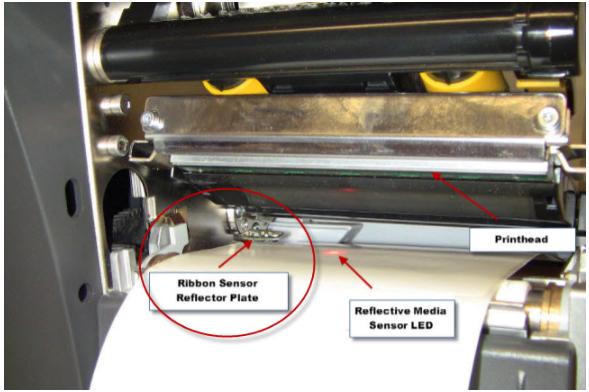 Printhead

Ribbon Sensor Reflector Plate

Reflective Media Sensor LED