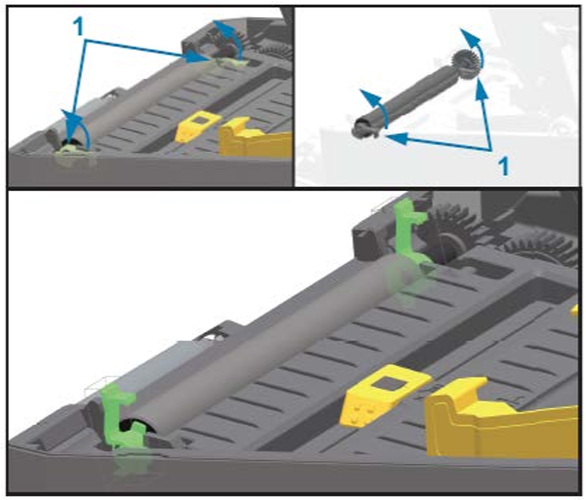 1

1