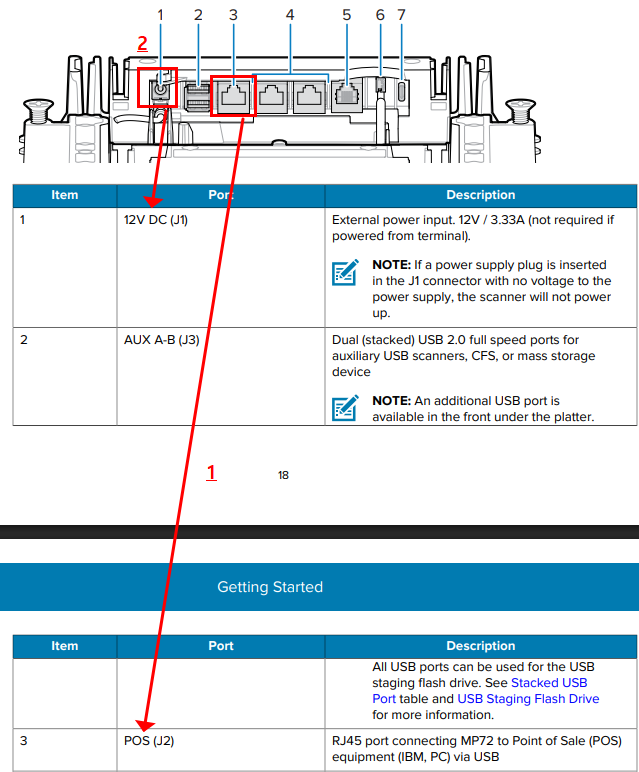 1 2 3 4 5 6 7

2

| Item | Port | Description |
|---|---|---|
| 1 | 12V DC (J1) | External power input. 12V / 3.33A (not required if powered from terminal). **NOTE:** If a power supply plug is inserted in the J1 connector with no voltage to the power supply, the scanner will not power up. |
| 2 | AUX A-B (J3) | Dual (stacked) USB 2.0 full speed ports for auxiliary USB scanners, CFS, or mass storage device **NOTE:** An additional USB port is available in the front under the platter. |

1

18

Getting Started

| Item | Port | Description |
|---|---|---|
| | | All USB ports can be used for the USB staging flash drive. See Stacked USB Port table and USB Staging Flash Drive for more information. |
| 3 | POS (J2) | RJ45 port connecting MP72 to Point of Sale (POS) equipment (IBM, PC) via USB |